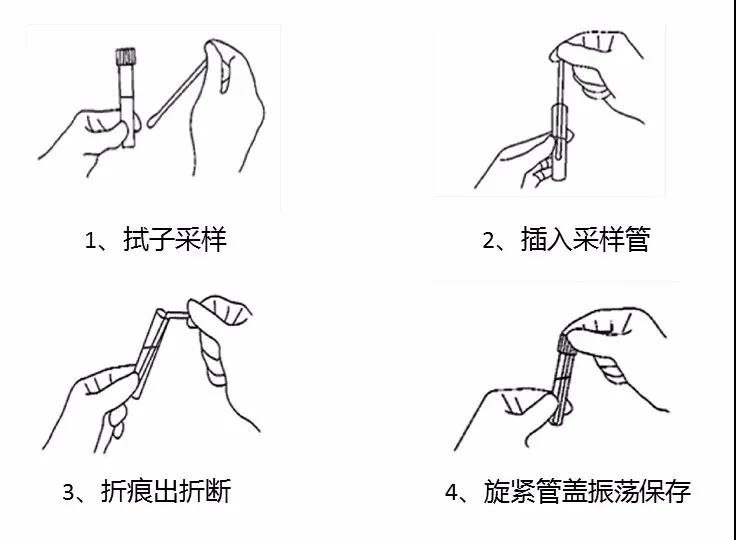 1、拭子采样

2、插入采样管

3、折痕出折断

4、旋紧管盖振荡保存